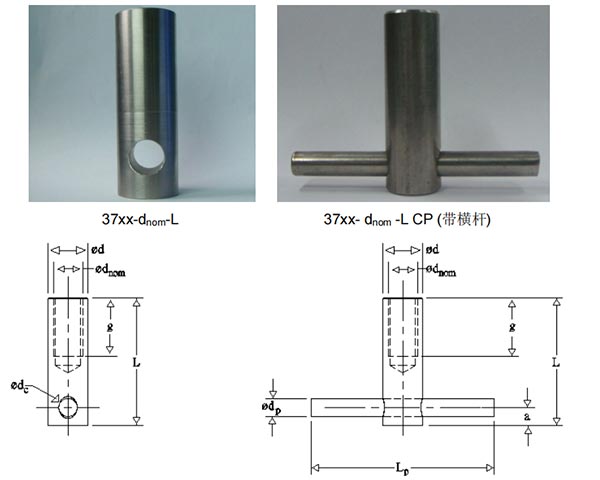 37xx-$d_{nom}$-L

37xx- $d_{nom}$ -L CP (带横杆)

ød

ø$d_{nom}$

g

L

ø$d_c$

ød

ø$d_{nom}$

g

L

ø$d_p$

a

$L_p$